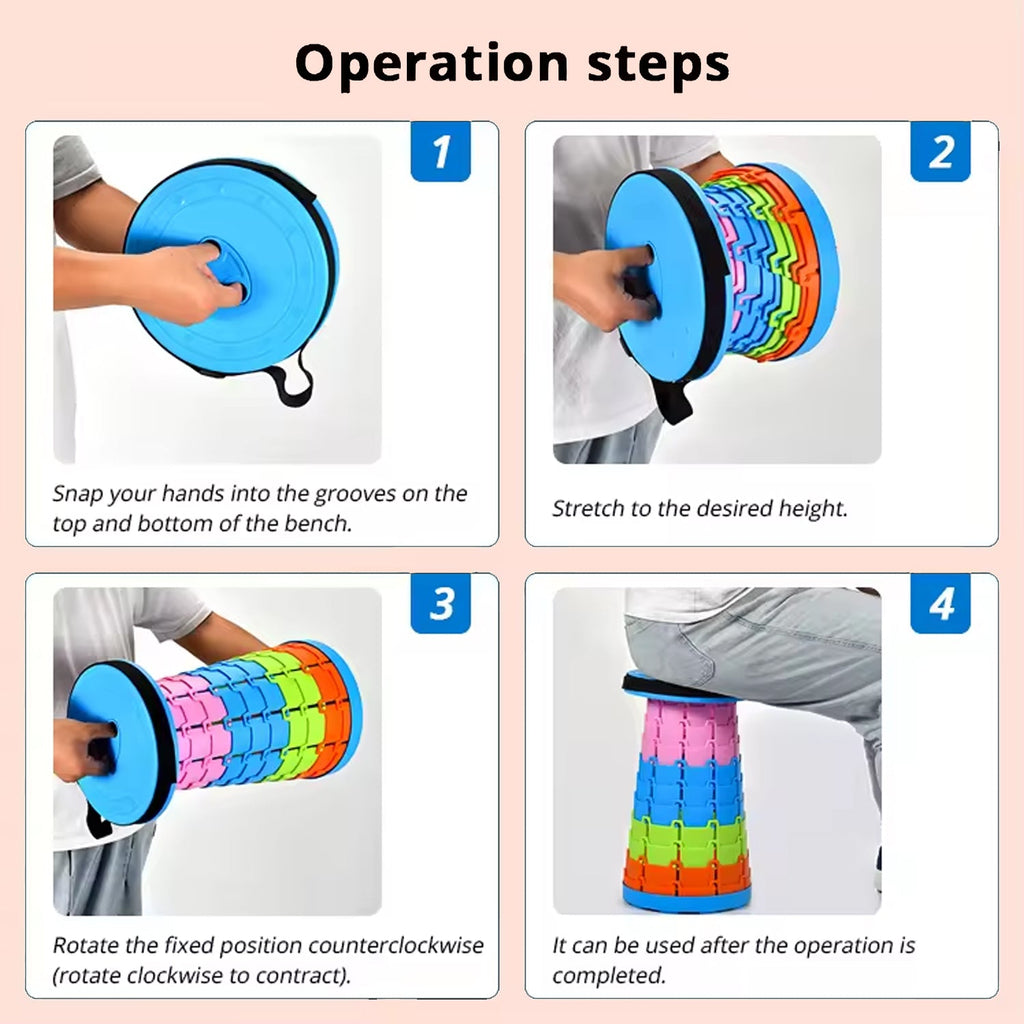 Operation steps

1

Snap your hands into the grooves on the top and bottom of the bench.

2

Stretch to the desired height.

3

Rotate the fixed position counterclockwise (rotate clockwise to contract).

4

It can be used after the operation is completed.